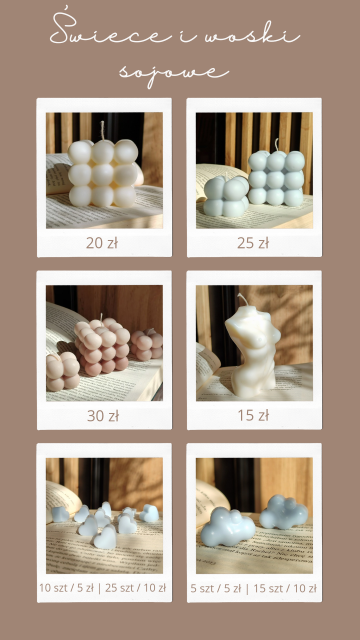 Świece i woski sojowe

20 zł

25 zł

30 zł

15 zł

10 szt / 5 zł | 25 szt / 10 zł

5 szt / 5 zł | 15 szt / 10 zł